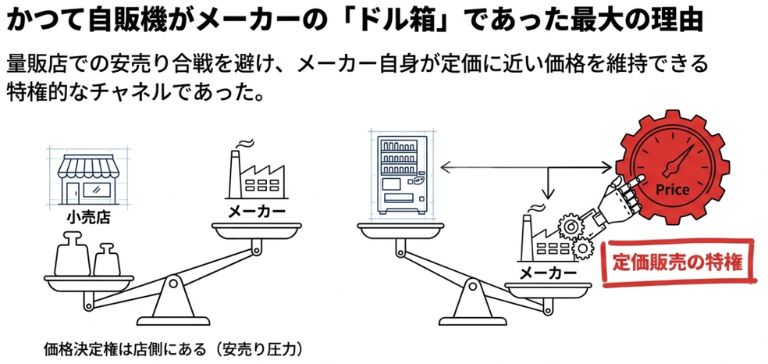 かつて自販機がメーカーの「ドル箱」であった最大の理由

量販店での安売り合戦を避け、メーカー自身が定価に近い価格を維持できる特権的なチャネルであった。

小売店

メーカー

価格決定権は店側にある（安売り圧力）

Price

メーカー

定価販売の特権